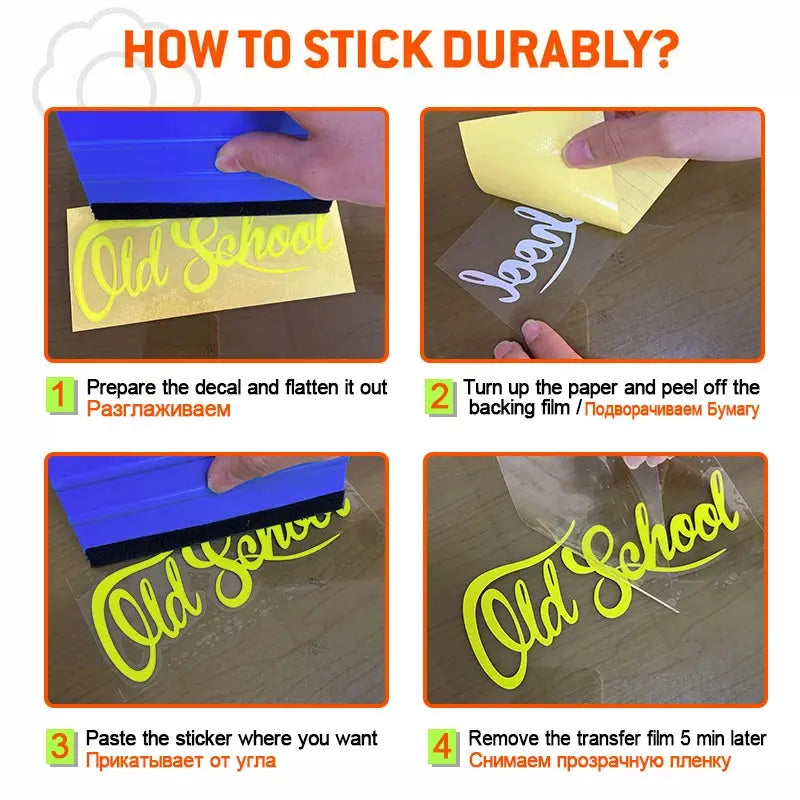 HOW TO STICK DURABLY?

Old School

1 Prepare the decal and flatten it out
Разглаживаем

2 Turn up the paper and peel off the backing film / Подворачиваем Бумагу

Old School

Old School

3 Paste the sticker where you want
Прикатывает от угла

4 Remove the transfer film 5 min later
Снимаем прозрачную пленку