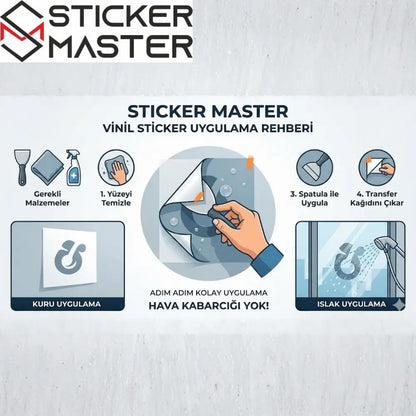 STICKER MASTER

STICKER MASTER
VİNİL STİCKER UYGULAMA REHBERİ

Gerekli Malzemeler

1. Yüzeyi Temizle

3. Spatula ile Uygula

4. Transfer Kağıdını Çıkar

KURU UYGULAMA

ADIM ADIM KOLAY UYGULAMA
HAVA KABARCIĞI YOK!

ISLAK UYGULAMA