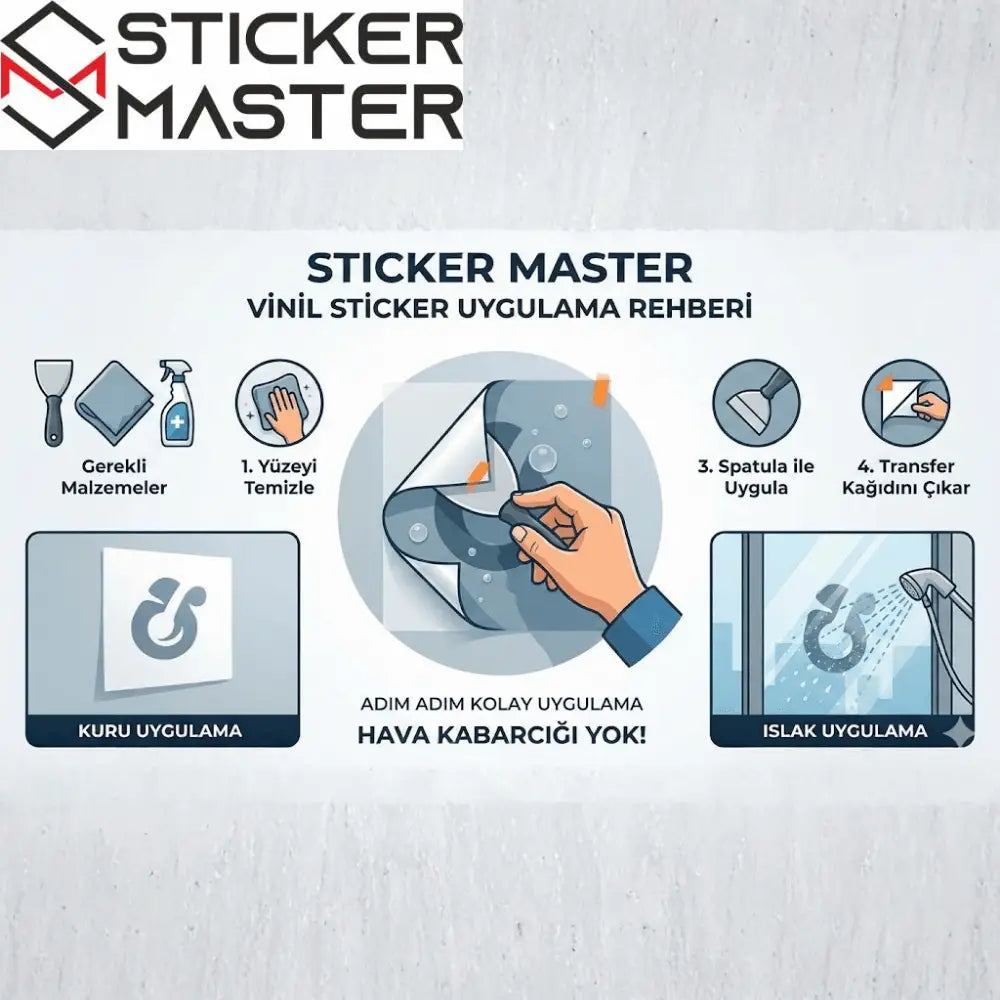 STICKER MASTER

STICKER MASTER
VİNİL STİCKER UYGULAMA REHBERİ

Gerekli Malzemeler

1. Yüzeyi Temizle

3. Spatula ile Uygula

4. Transfer Kağıdını Çıkar

KURU UYGULAMA

ADIM ADIM KOLAY UYGULAMA
HAVA KABARCIĞI YOK!

ISLAK UYGULAMA