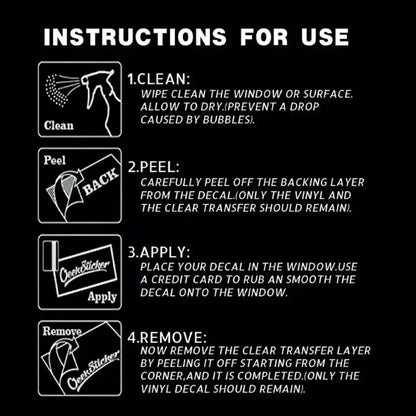 INSTRUCTIONS FOR USE

Clean

1.CLEAN:
WIPE CLEAN THE WINDOW OR SURFACE. ALLOW TO DRY.(PREVENT A DROP CAUSED BY BUBBLES).

Peel

BACK

2.PEEL:
CAREFULLY PEEL OFF THE BACKING LAYER FROM THE DECAL.(ONLY THE VINYL AND THE CLEAR TRANSFER SHOULD REMAIN).

OeekSticker

Apply

3.APPLY:
PLACE YOUR DECAL IN THE WINDOW.USE A CREDIT CARD TO RUB AN SMOOTH THE DECAL ONTO THE WINDOW.

Remove

OeekSticker

4.REMOVE:
NOW REMOVE THE CLEAR TRANSFER LAYER BY PEELING IT OFF STARTING FROM THE CORNER,AND IT IS COMPLETED.(ONLY THE VINYL DECAL SHOULD REMAIN).