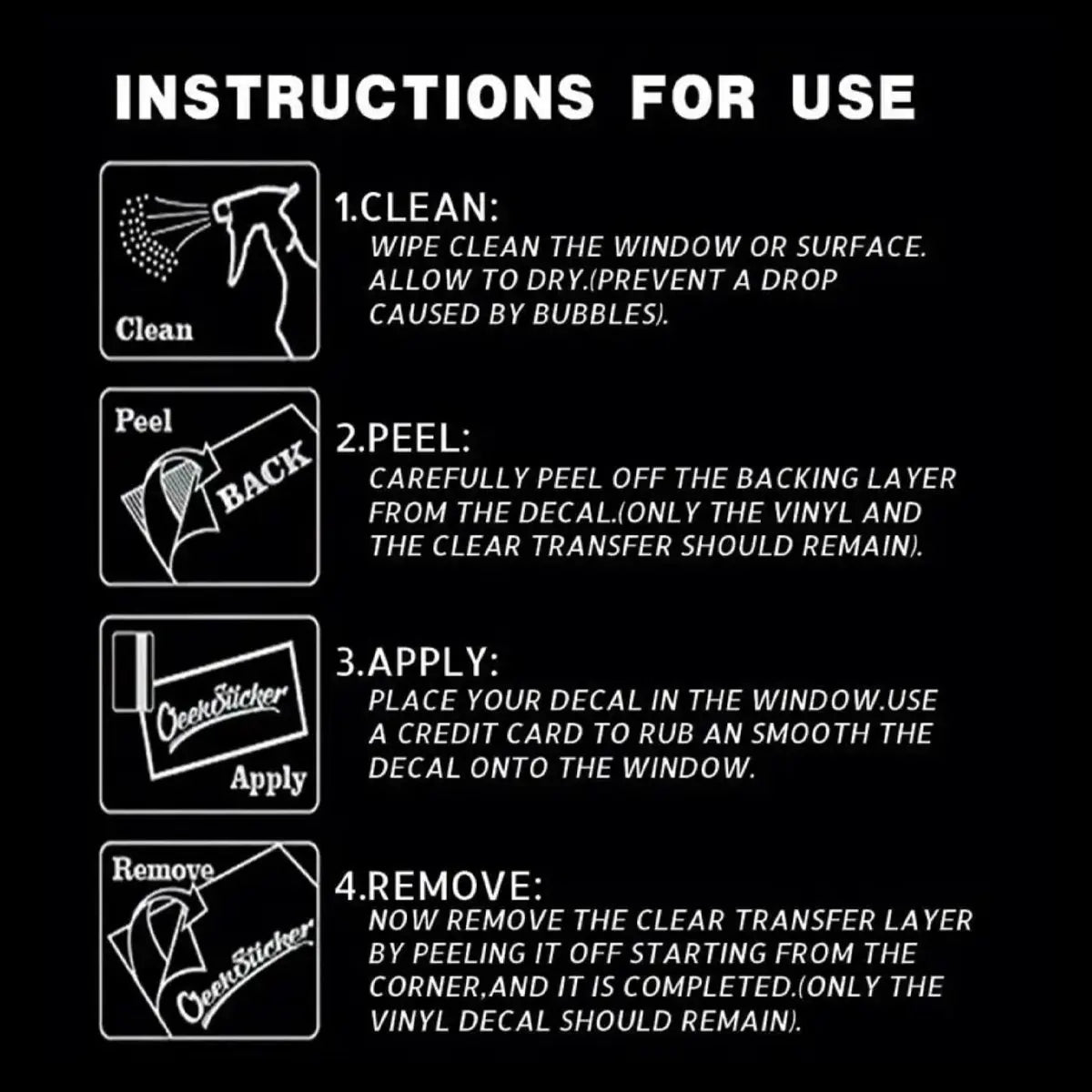 INSTRUCTIONS FOR USE

Clean

1.CLEAN:
WIPE CLEAN THE WINDOW OR SURFACE. ALLOW TO DRY.(PREVENT A DROP CAUSED BY BUBBLES).

Peel

BACK

2.PEEL:
CAREFULLY PEEL OFF THE BACKING LAYER FROM THE DECAL.(ONLY THE VINYL AND THE CLEAR TRANSFER SHOULD REMAIN).

GeekSticker

Apply

3.APPLY:
PLACE YOUR DECAL IN THE WINDOW.USE A CREDIT CARD TO RUB AN SMOOTH THE DECAL ONTO THE WINDOW.

Remove

GeekSticker

4.REMOVE:
NOW REMOVE THE CLEAR TRANSFER LAYER BY PEELING IT OFF STARTING FROM THE CORNER,AND IT IS COMPLETED.(ONLY THE VINYL DECAL SHOULD REMAIN).