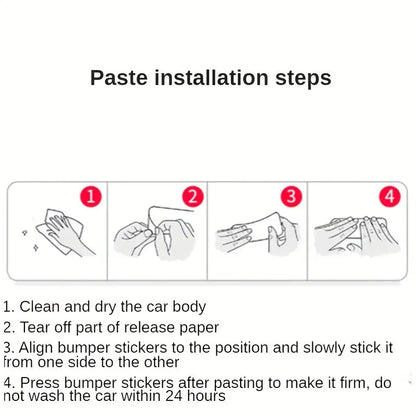 Paste installation steps

1

2

3

4

1. Clean and dry the car body

2. Tear off part of release paper

3. Align bumper stickers to the position and slowly stick it from one side to the other

4. Press bumper stickers after pasting to make it firm, do not wash the car within 24 hours