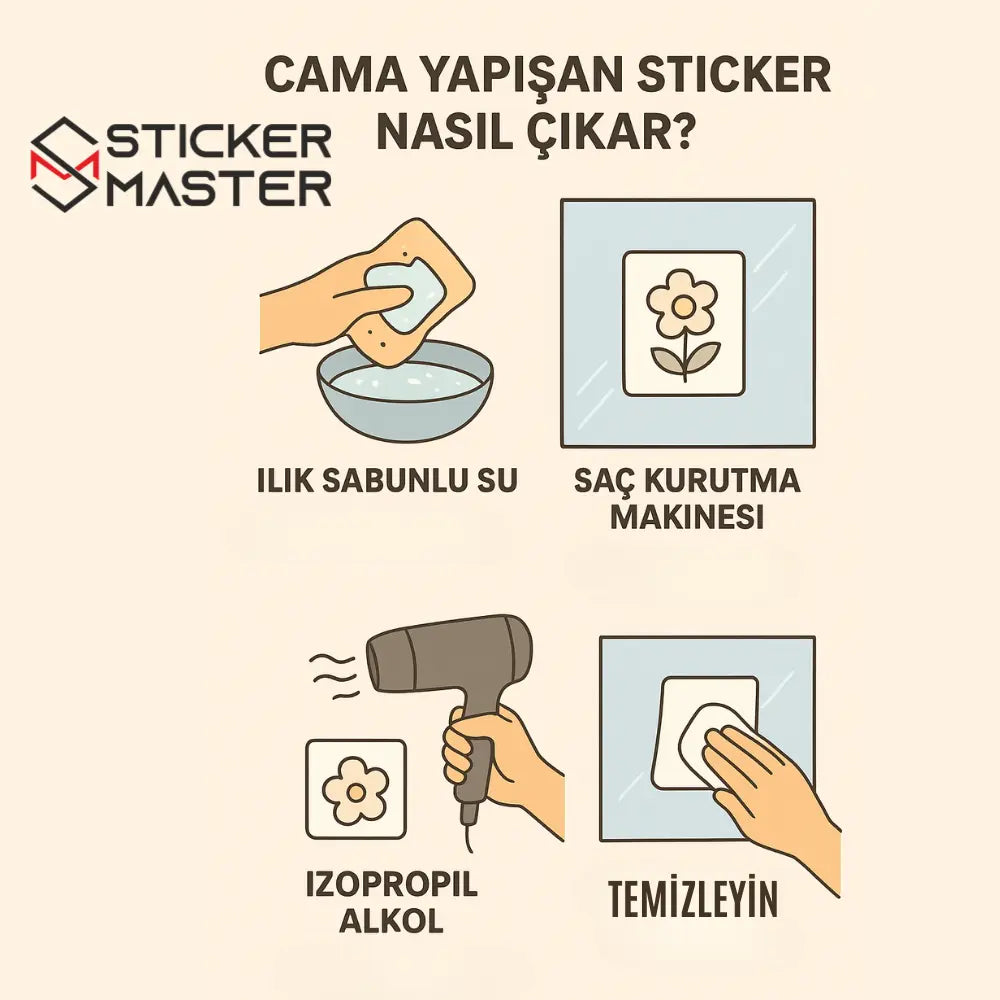 CAMA YAPIŞAN STICKER NASIL ÇIKAR?

STICKER MASTER

ILIK SABUNLU SU

SAÇ KURUTMA MAKINESI

IZOPROPIL ALKOL

TEMİZLEYİN