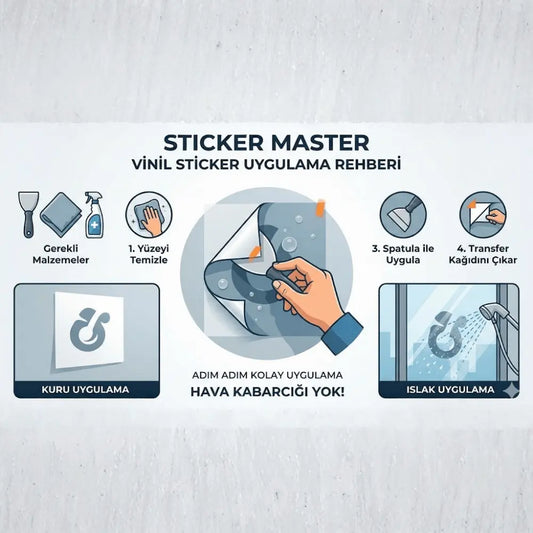 STICKER MASTER
VİNİL STİCKER UYGULAMA REHBERİ

Gerekli Malzemeler

1. Yüzeyi Temizle

3. Spatula ile Uygula

4. Transfer Kağıdını Çıkar

KURU UYGULAMA

ADIM ADIM KOLAY UYGULAMA
HAVA KABARCIĞI YOK!

ISLAK UYGULAMA