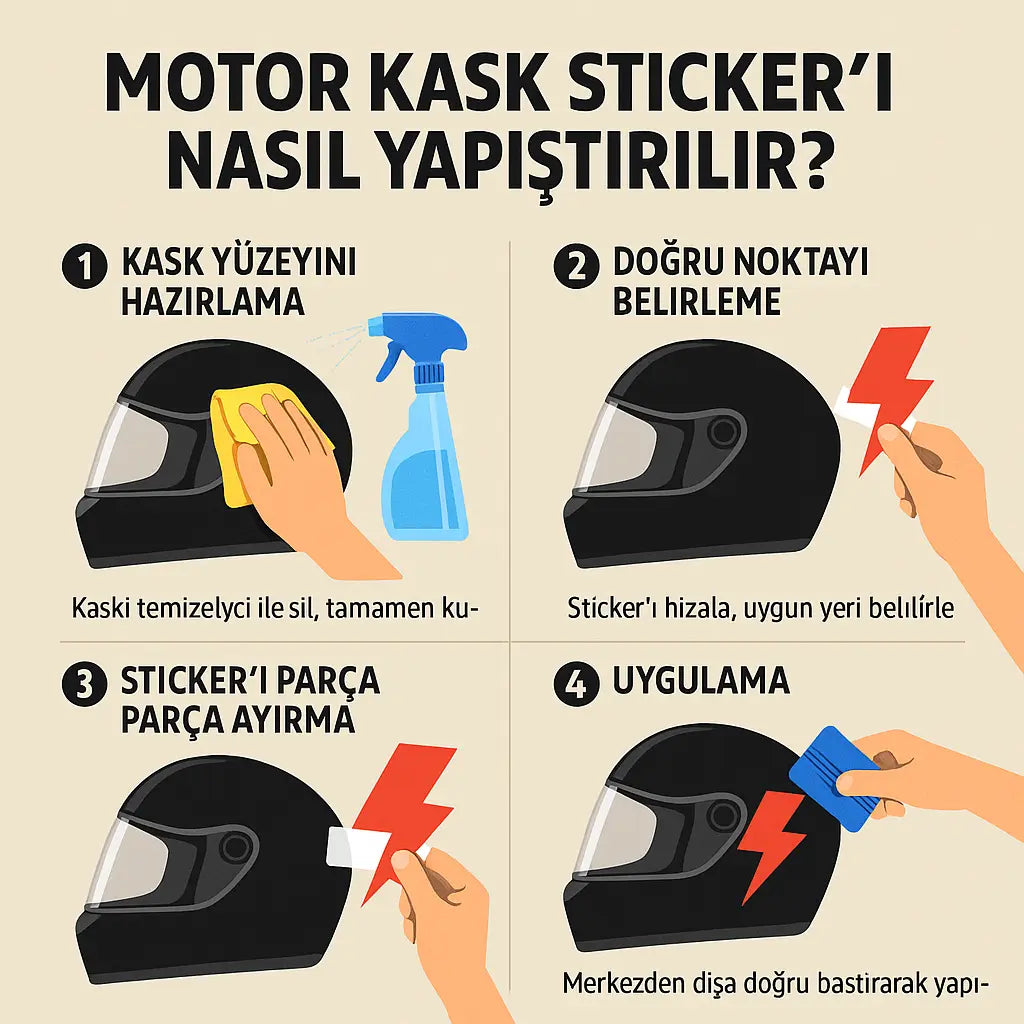 MOTOR KASK STICKER'I NASIL YAPIŞTIRILIR?

1 KASK YÜZEYINI HAZIRLAMA

Kaski temizelyci ile sil, tamamen ku-

2 DOĞRU NOKTAYI BELIRLEME

Sticker'ı hizala, uygun yeri belılírle

3 STICKER'I PARÇA PARÇA AYIRMA

4 UYGULAMA

Merkezden dişa doğru bastirarak yapı-